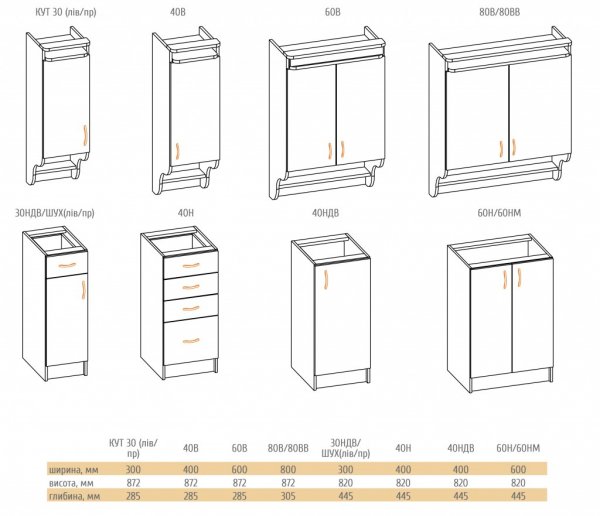 КУТ 30 (лів/пр)

40В

60В

80В/80ВВ

30НДВ/ШУХ(лів/пр)

40Н

40НДВ

60Н/60НМ

|  | КУТ 30 (лів/пр) | 40В | 60В | 80В/80ВВ | 30НДВ/ШУХ(лів/пр) | 40Н | 40НДВ | 60Н/60НМ |
|---|---|---|---|---|---|---|---|---|
| ширина, мм | 300 | 400 | 600 | 800 | 300 | 400 | 400 | 600 |
| висота, мм | 872 | 872 | 872 | 872 | 820 | 820 | 820 | 820 |
| глибина, мм | 285 | 285 | 285 | 305 | 445 | 445 | 445 | 445 |